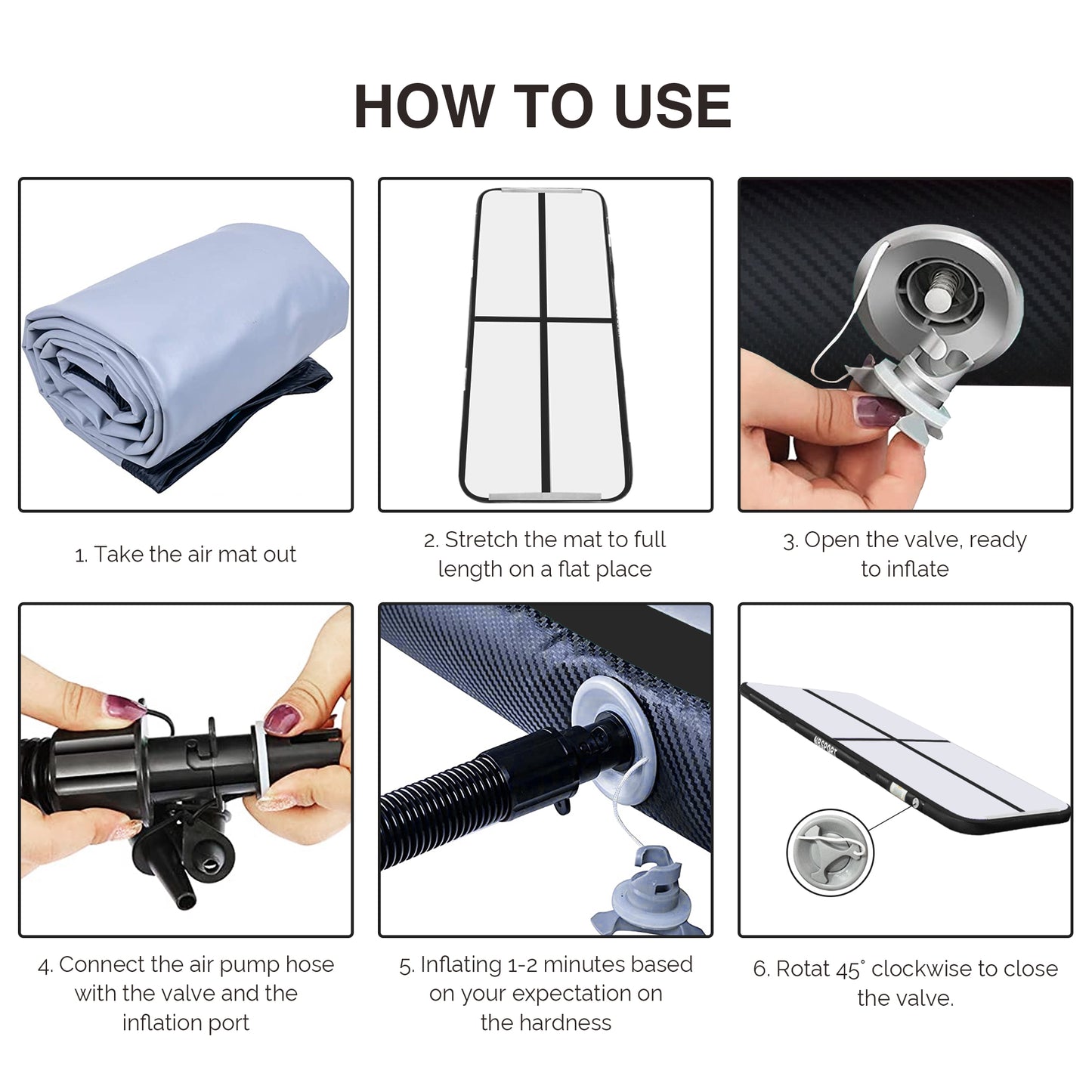 HOW TO USE

1. Take the air mat out

2. Stretch the mat to full length on a flat place

3. Open the valve, ready to inflate

4. Connect the air pump hose with the valve and the inflation port

5. Inflating 1-2 minutes based on your expectation on the hardness

6. Rotat 45° clockwise to close the valve.