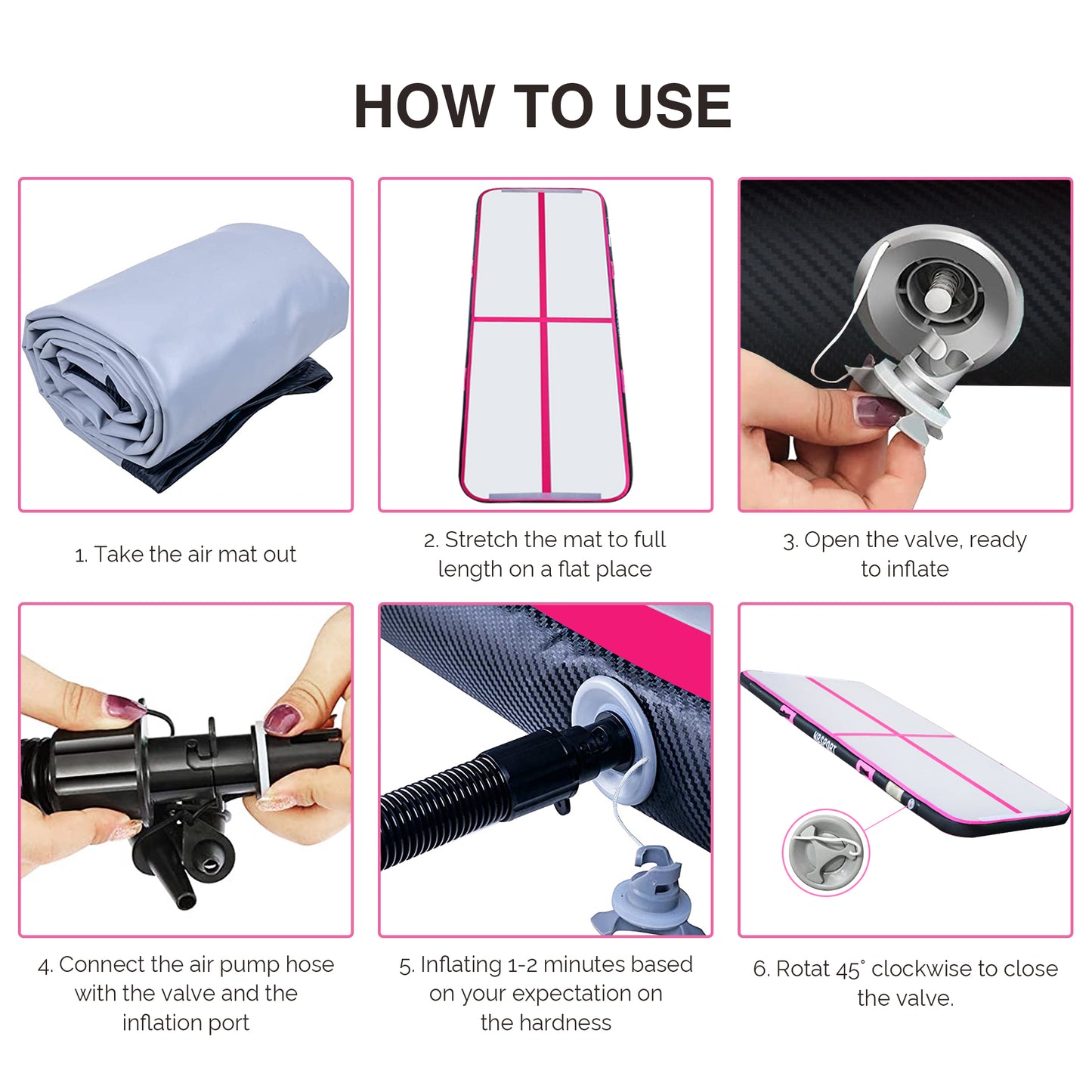 HOW TO USE

1. Take the air mat out

2. Stretch the mat to full length on a flat place

3. Open the valve, ready to inflate

4. Connect the air pump hose with the valve and the inflation port

5. Inflating 1-2 minutes based on your expectation on the hardness

6. Rotat 45° clockwise to close the valve.